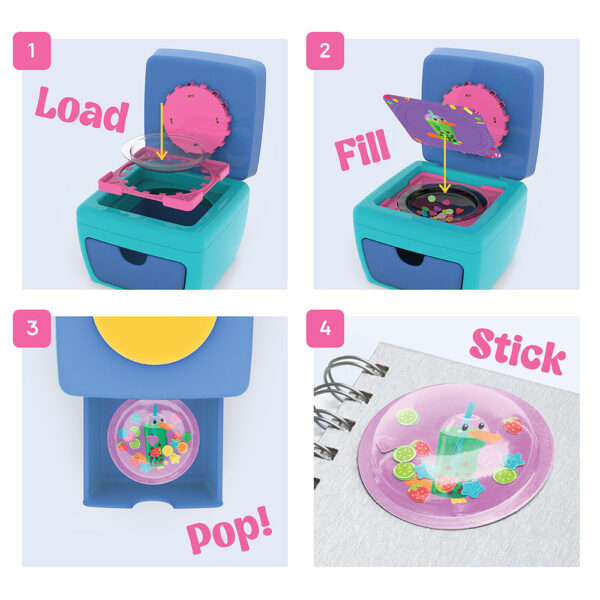 1
Load

2
Fill

3
Pop!

4
Stick